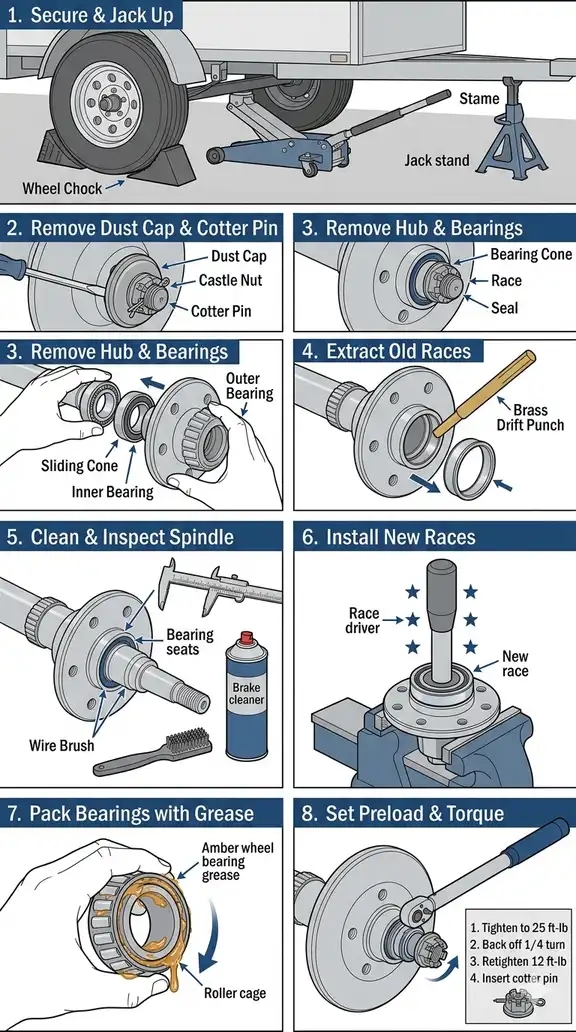 1. Secure & Jack Up

Stame

Jack stand

Wheel Chock

2. Remove Dust Cap & Cotter Pin

Dust Cap

Castle Nut

Cotter Pin

3. Remove Hub & Bearings

Bearing Cone

Race

Seal

3. Remove Hub & Bearings

Outer Bearing

Sliding Cone

Inner Bearing

4. Extract Old Races

Brass Drift Punch

5. Clean & Inspect Spindle

Bearing seats

Brake cleaner

Wire Brush

6. Install New Races

Race driver

New race

7. Pack Bearings with Grease

Amber wheel bearing grease

Roller cage

8. Set Preload & Torque

1. Tighten to 25 ft-lb
2. Back off 1/4 turn
3. Retighten 12 ft-lb
4. Insert cotter pin